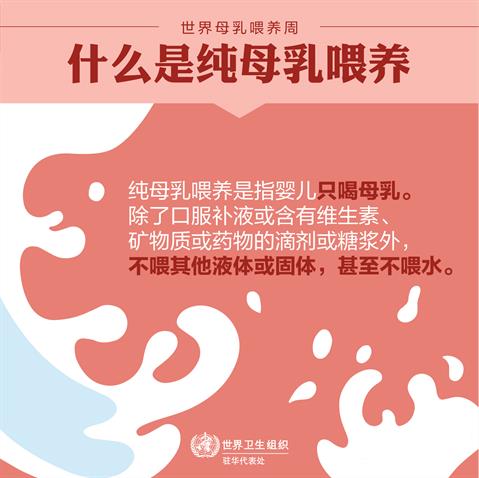 世界母乳喂养周

什么是纯母乳喂养

纯母乳喂养是指婴儿只喝母乳。除了口服补液或含有维生素、矿物质或药物的滴剂或糖浆外，不喂其他液体或固体，甚至不喂水。

世界卫生组织
驻华代表处